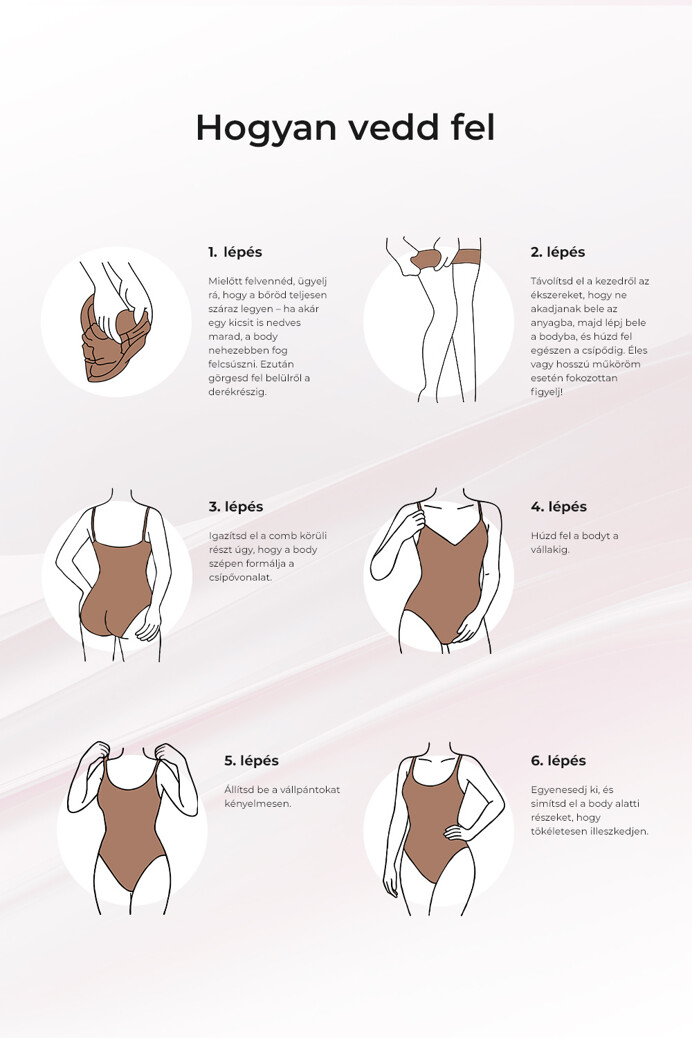 Hogyan vedd fel

1. lépés

Mielőtt felvennéd, ügyelj rá, hogy a bőröd teljesen száraz legyen – ha akár egy kicsit is nedves marad, a body nehezebben fog felcsúszni. Ezután görgesd fel belülről a derékrészig.

2. lépés

Távolítsd el a kezedről az ékszereket, hogy ne akadjanak bele az anyagba, majd lépj bele a bodyba, és húzd fel egészen a csípődig. Éles vagy hosszú műköröm esetén fokozottan figyelj!

3. lépés

Igazítsd el a comb körüli részt úgy, hogy a body szépen formálja a csípővonalat.

4. lépés

Húzd fel a bodyt a vállakig.

5. lépés

Állítsd be a vállpántokat kényelmesen.

6. lépés

Egyenesedj ki, és simítsd el a body alatti részeket, hogy tökéletesen illeszkedjen.